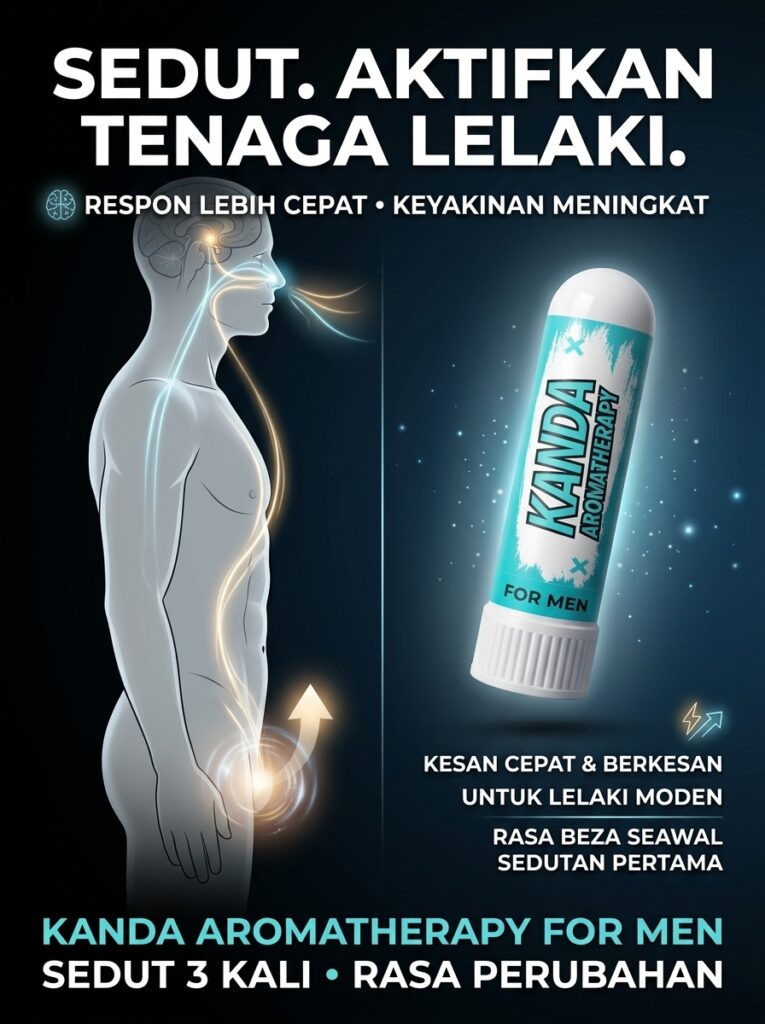 SEDUT. AKTIFKAN TENAGA LELAKI.

RESPON LEBIH CEPAT • KEYAKINAN MENINGKAT

KANDA AROMATHERAPY

FOR MEN

KESAN CEPAT & BERKESAN

UNTUK LELAKI MODEN

RASA BEZA SEAWAL SEDUTAN PERTAMA

KANDA AROMATHERAPY FOR MEN

SEDUT 3 KALI • RASA PERUBAHAN